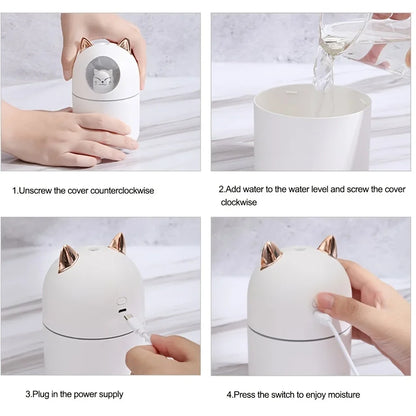 1.Unscrew the cover counterclockwise

2.Add water to the water level and screw the cover clockwise

3.Plug in the power supply

4.Press the switch to enjoy moisture