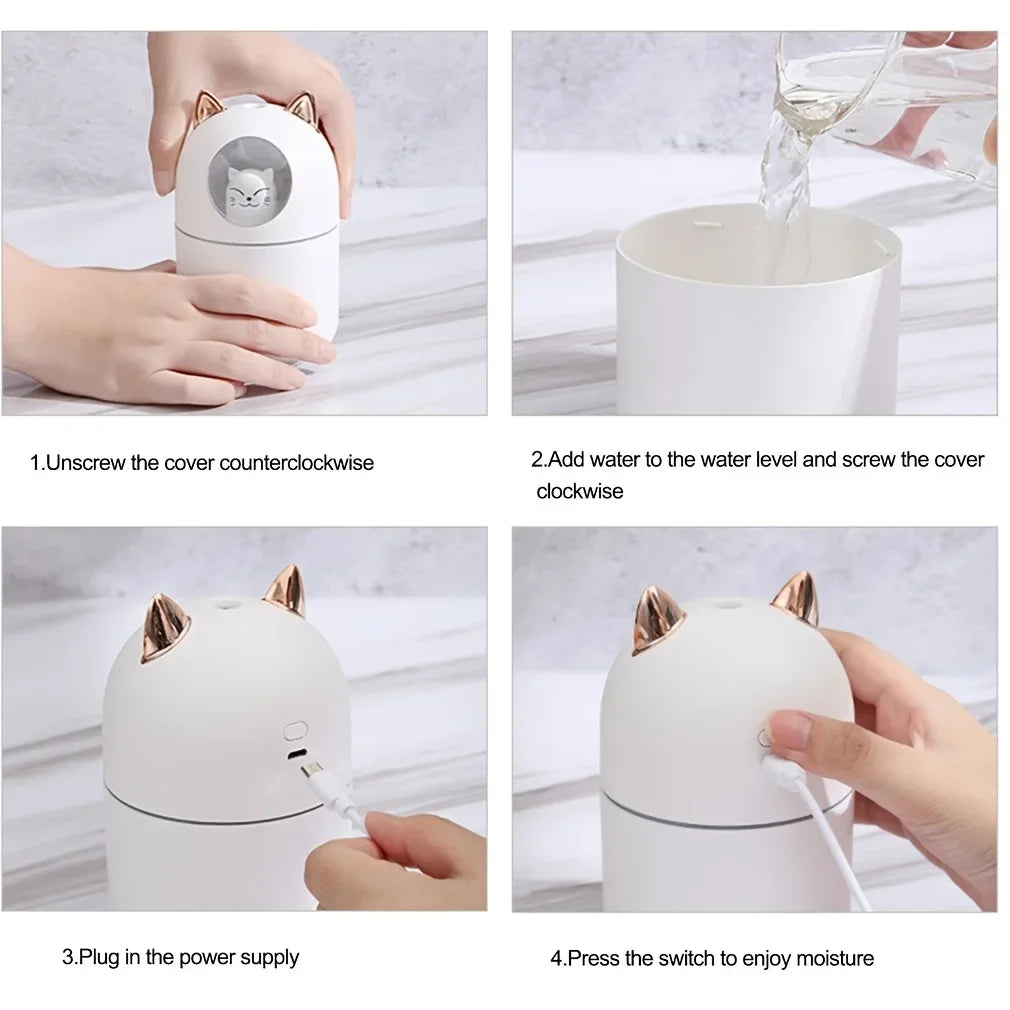 1.Unscrew the cover counterclockwise

2.Add water to the water level and screw the cover clockwise

3.Plug in the power supply

4.Press the switch to enjoy moisture